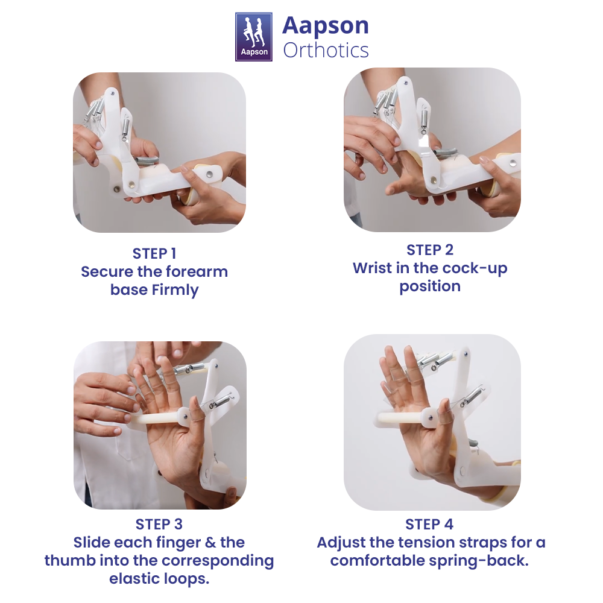 Aapson
Aapson
Orthotics

STEP 1
Secure the forearm base Firmly

STEP 2
Wrist in the cock-up position

STEP 3
Slide each finger & the thumb into the corresponding elastic loops.

STEP 4
Adjust the tension straps for a comfortable spring-back.