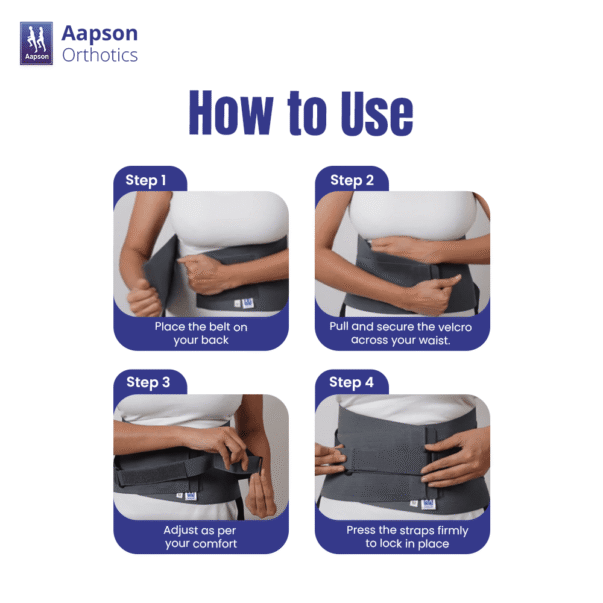 Aapson

Aapson Orthotics

How to Use

Step 1

Place the belt on your back

Step 2

Pull and secure the velcro across your waist.

Step 3

Adjust as per your comfort

Step 4

Press the straps firmly to lock in place