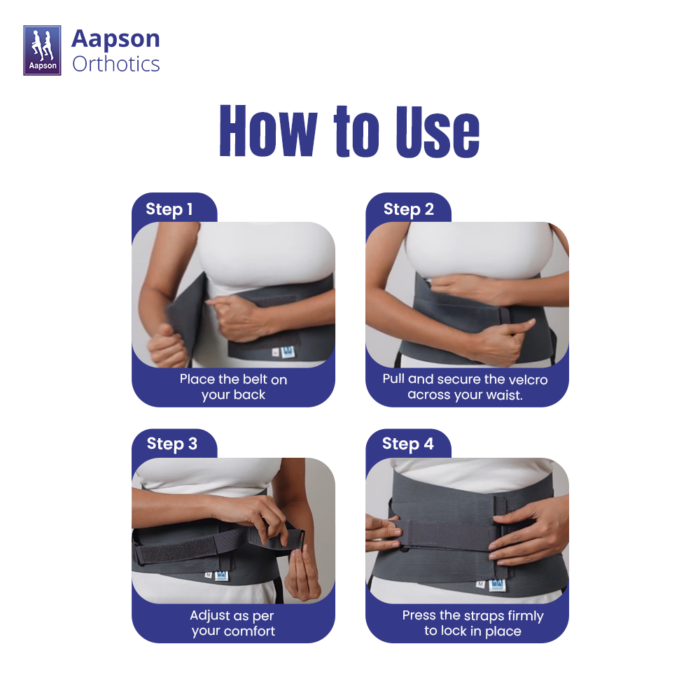 Aapson

Aapson Orthotics

How to Use

Step 1

Place the belt on your back

Step 2

Pull and secure the velcro across your waist.

Step 3

Adjust as per your comfort

Step 4

Press the straps firmly to lock in place