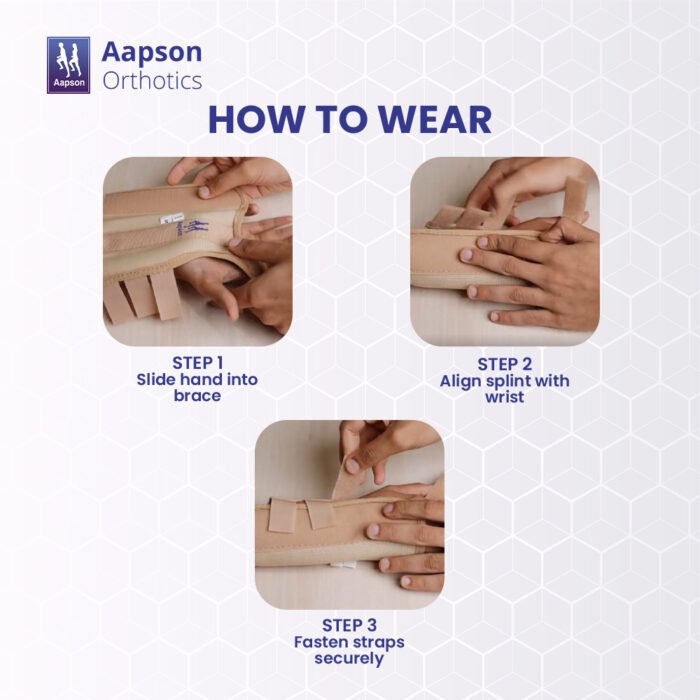 Aapson

Aapson Orthotics

HOW TO WEAR

STEP 1
Slide hand into brace

STEP 2
Align splint with wrist

STEP 3
Fasten straps securely