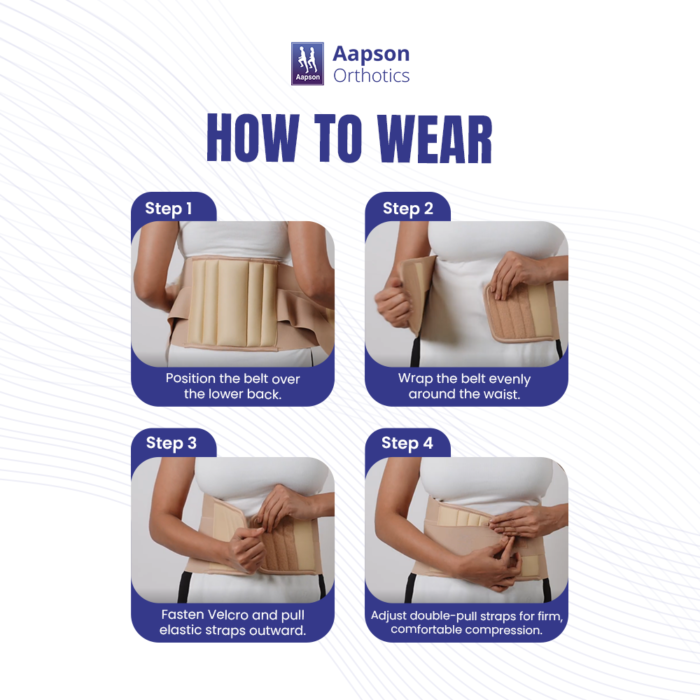 Aapson

Aapson Orthotics

HOW TO WEAR

Step 1

Position the belt over the lower back.

Step 2

Wrap the belt evenly around the waist.

Step 3

Fasten Velcro and pull elastic straps outward.

Step 4

Adjust double-pull straps for firm, comfortable compression.