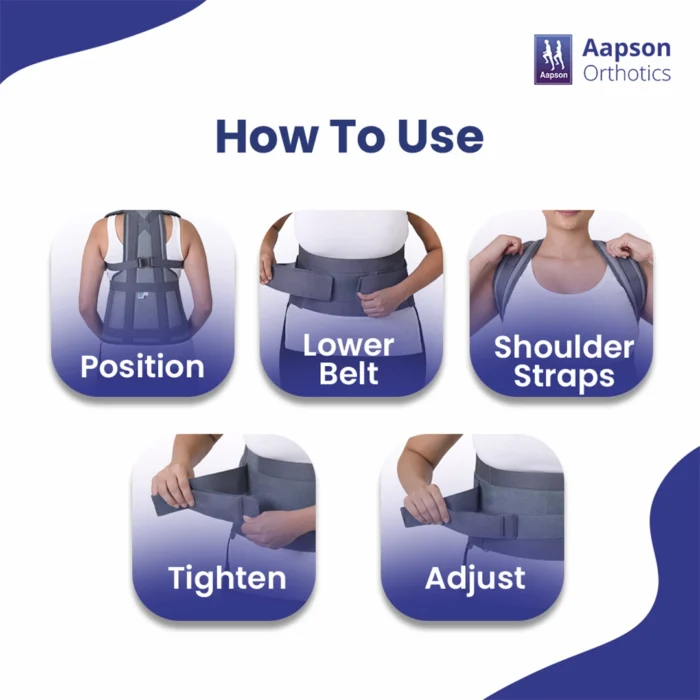 Aapson
Aapson
Orthotics

How To Use

Position

Lower Belt

Shoulder Straps

Tighten

Adjust